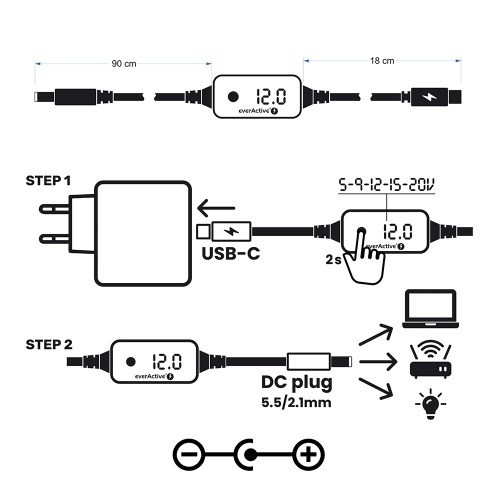 90 cm

18 cm

12.0

everActive

STEP 1

5-9-12-15-20V

12.0

everActive

USB-C

2s

STEP 2

12.0

everActive

DC plug

5.5/2.1mm